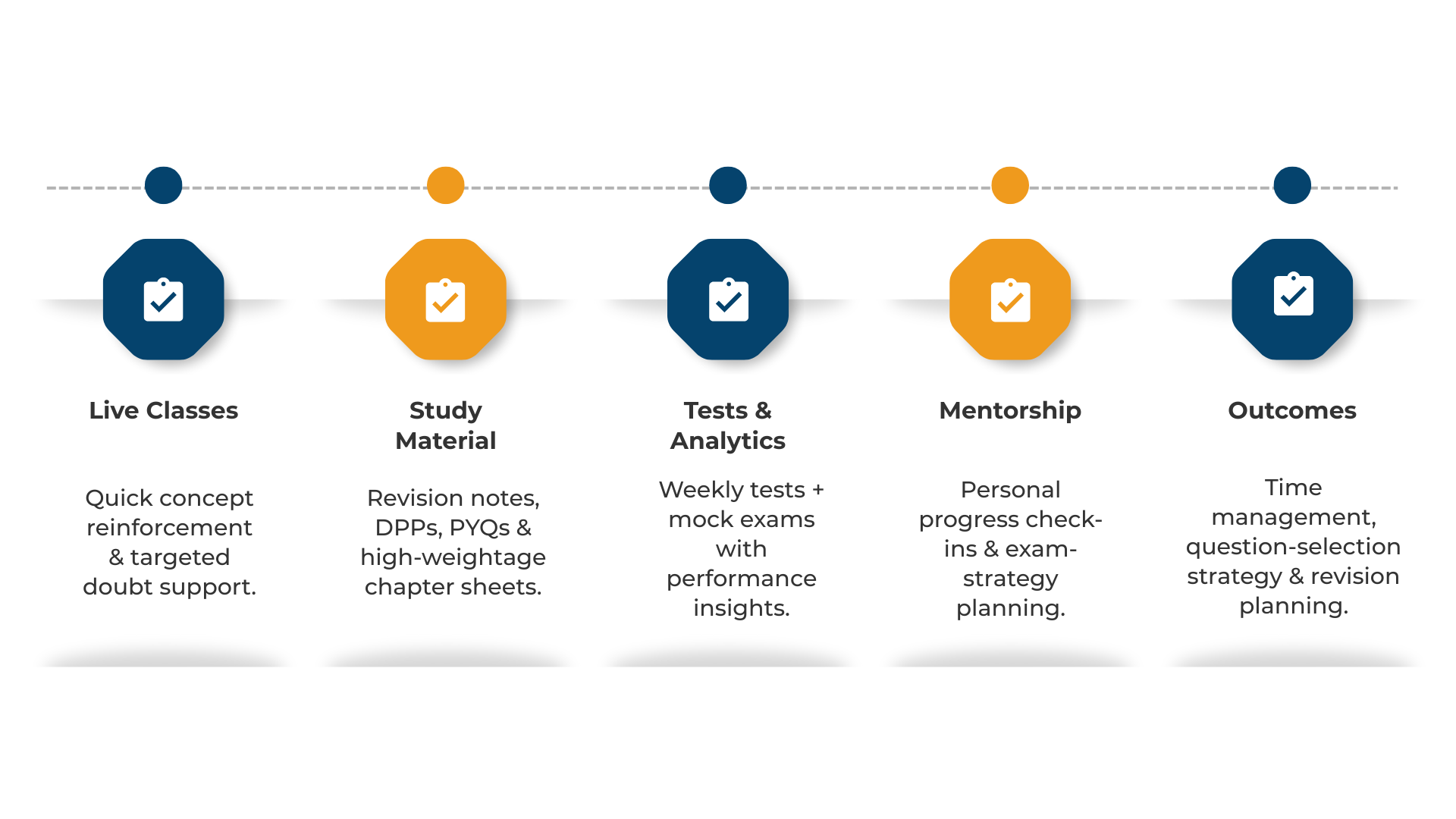 Live Classes

Quick concept reinforcement & targeted doubt support.

Study Material

Revision notes, DPPs, PYQs & high-weightage chapter sheets.

Tests & Analytics

Weekly tests + mock exams with performance insights.

Mentorship

Personal progress check-ins & exam-strategy planning.

Outcomes

Time management, question-selection strategy & revision planning.